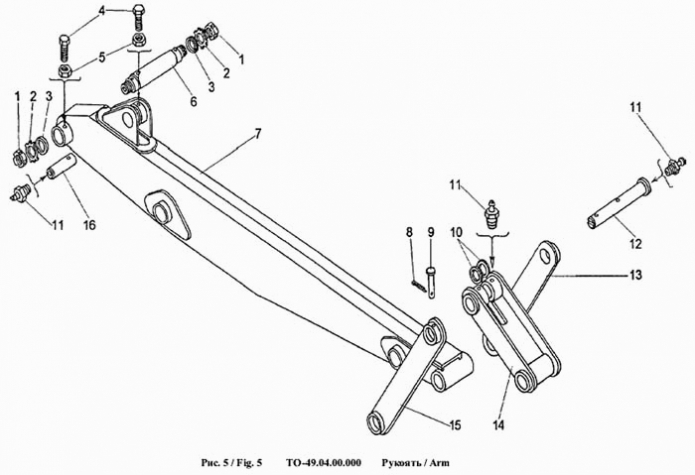 4
5
1
2
3
6
1
2
3
7
11
16
11
11
12
8
9
10
13
15
14

Рис. 5 / Fig. 5 ТО-49.04.00.000 Рукоять / Arm