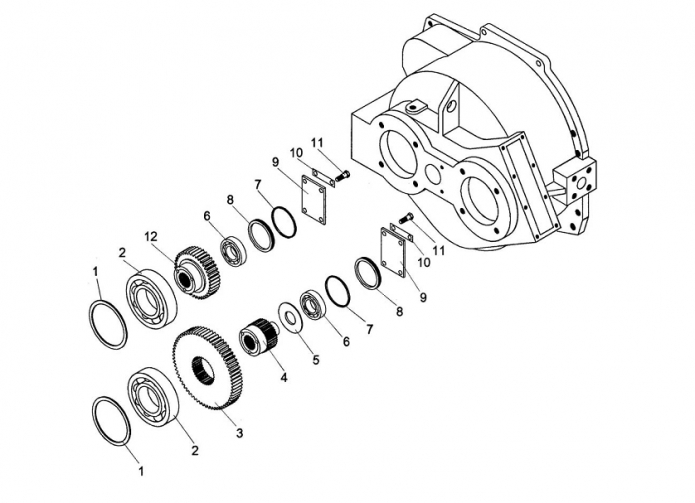 11
10
9
7
8
6
12
2
1
11
10
9
8
7
6
5
4
3
2
1