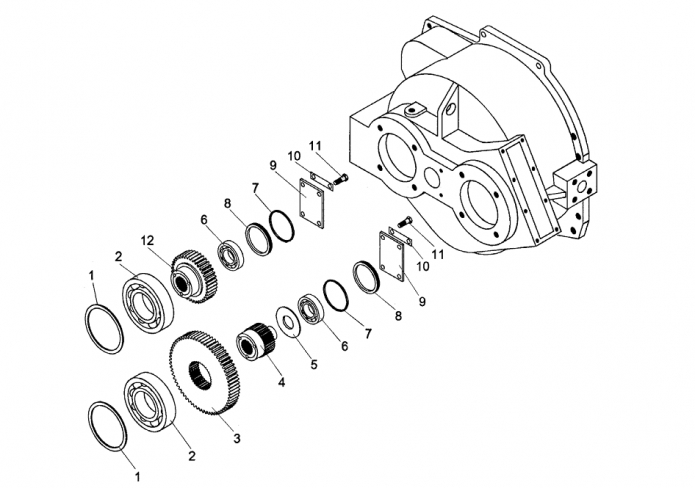 11
10
9
7
8
6
12
2
1
11
10
9
8
7
6
5
4
3
2
1