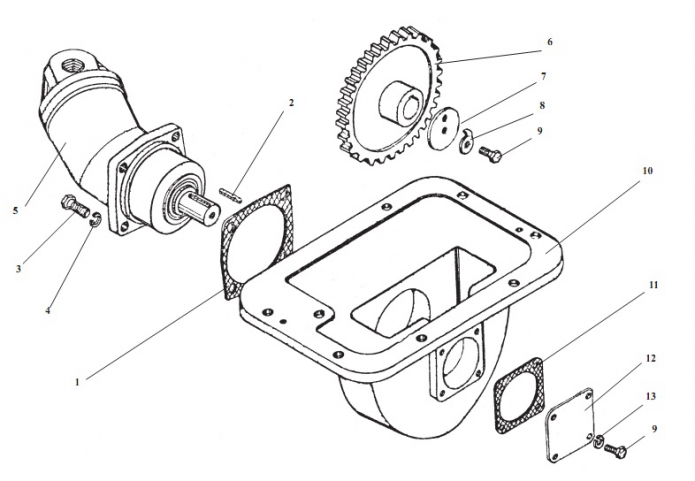 6
7
8
9
2
10
5
3
4
11
1
12
13
9