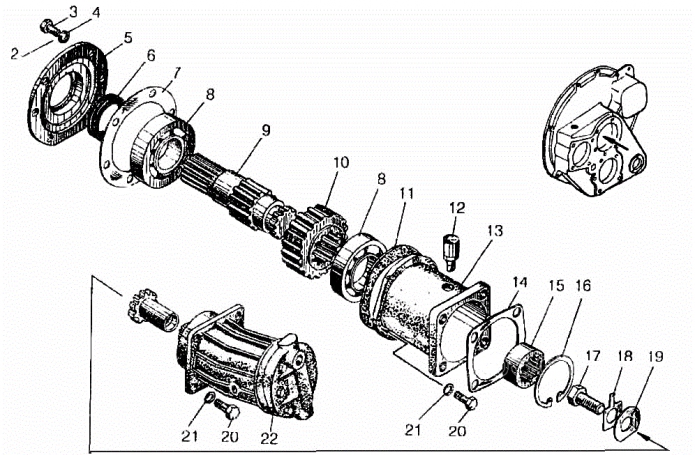 3
4
2
5
6
7
8
9
10
8
11
12
13
14
15
16
17
18
19
21
20
22
21
20