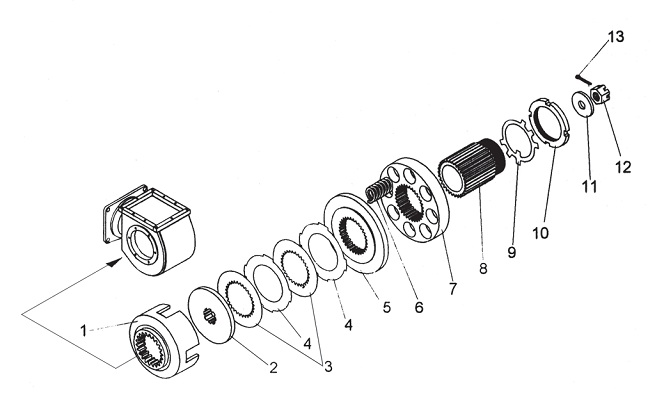 13
12
11
10
9
8
7
6
5
4
4
3
2
1