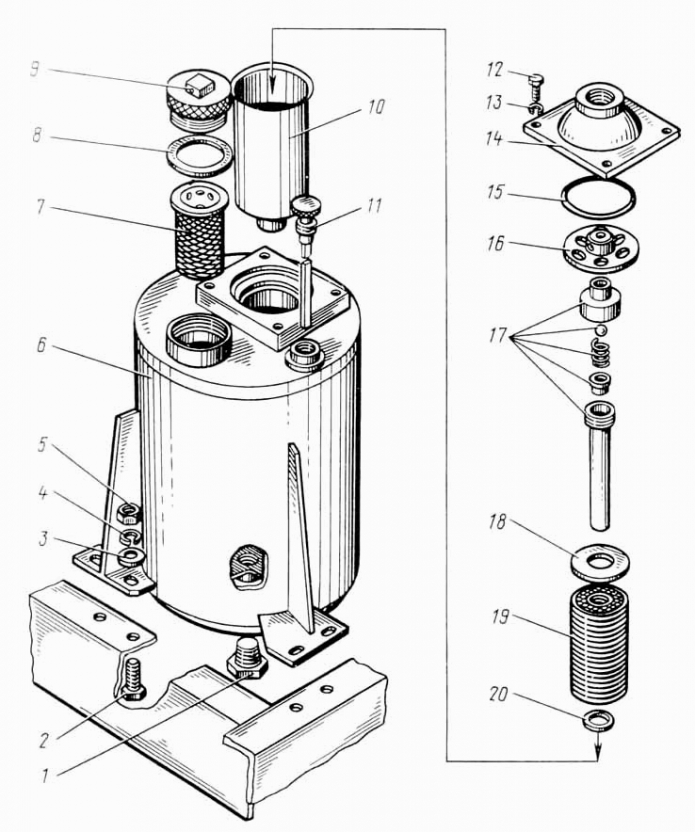 9
8
7
6
5
4
3
2
1
10
11
12
13
14
15
16
17
18
19
20