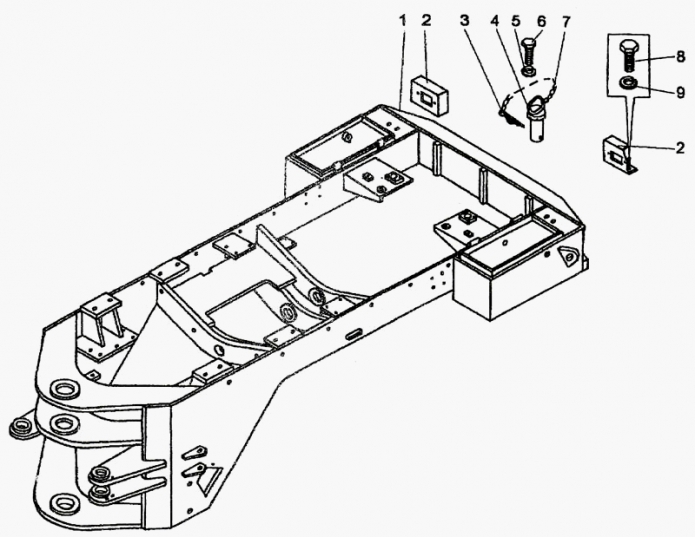 1 2 3 4 5 6 7

8

9

2