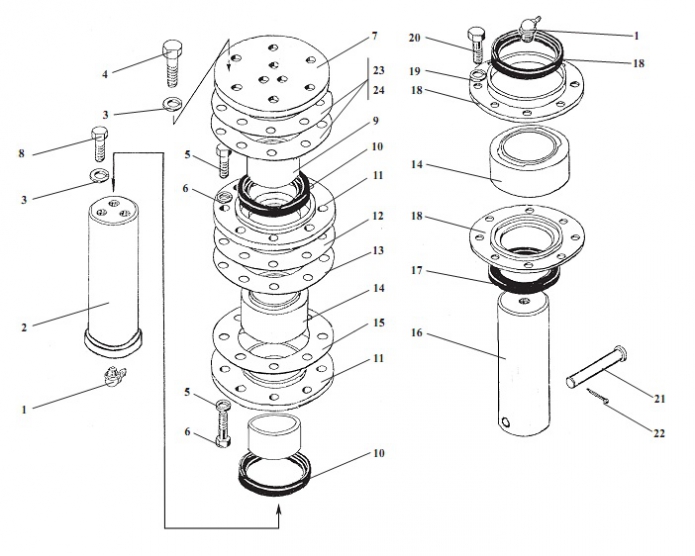 4
3
8
3
2
1
7
23
24
9
10
11
12
13
14
15
11
5
6
5
6
10
20
19
18
1
18
14
18
17
16
21
22