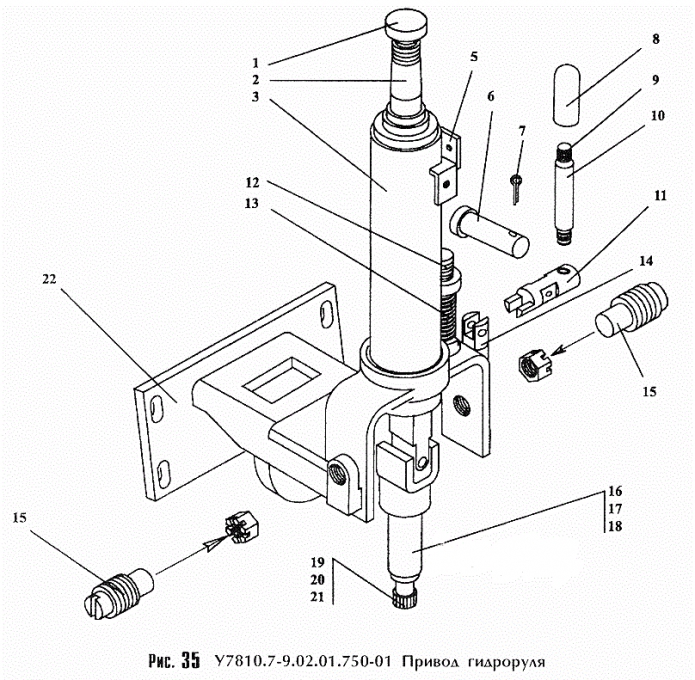 1
2
3
5
6
7
8
9
10
11
12
13
14
15
22
15
16
17
18
19
20
21

Рис. 35 У7810.7-9.02.01.750-01 Привод гидроруля