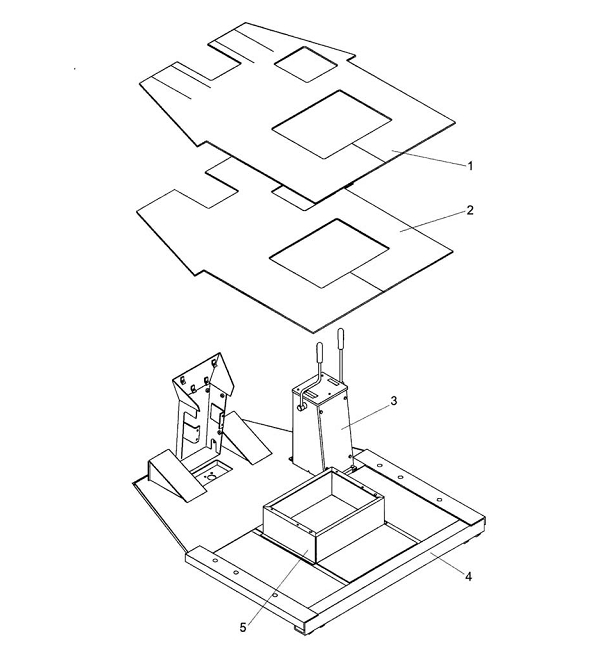 1
2
3
4
5