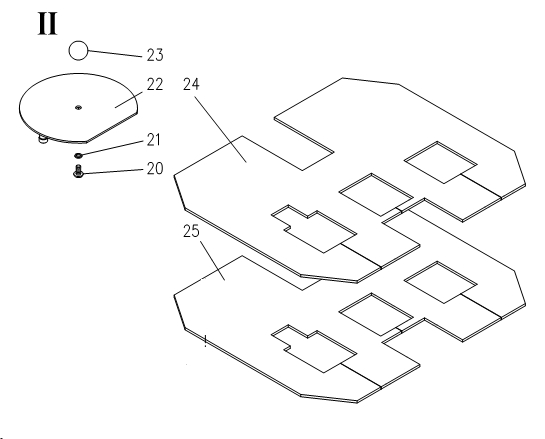 II

23

22

24

21

20

25