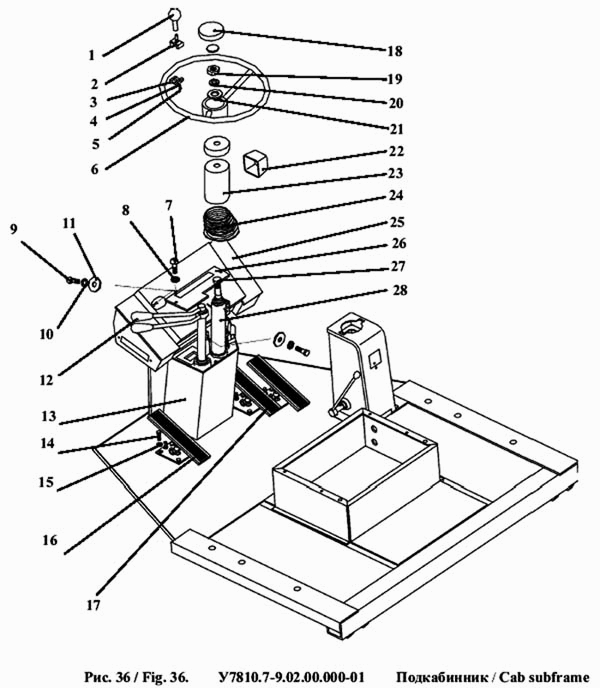 1
2
3
4
5
6
18
19
20
21
22
23
24
25
26
27
28
7
8
9
11
10
12
13
14
15
16
17

Рис. 36 / Fig. 36. У7810.7-9.02.00.000-01 Подкабинник / Cab subframe