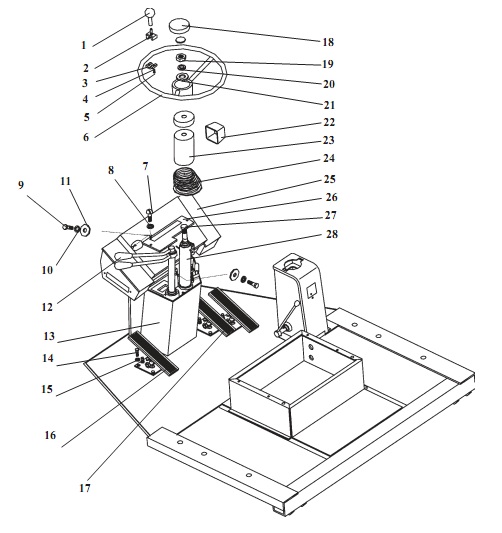 1
2
3
4
5
6
7
8
9
10
11
12
13
14
15
16
17
18
19
20
21
22
23
24
25
26
27
28