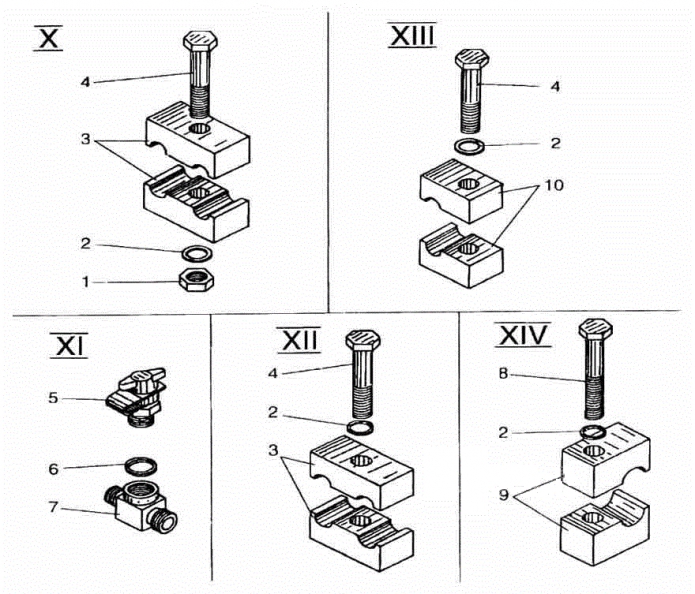 X
4
3
2
1

XIII
4
2
10

XI
5
6
7

XII
4
2
3

XIV
8
2
9