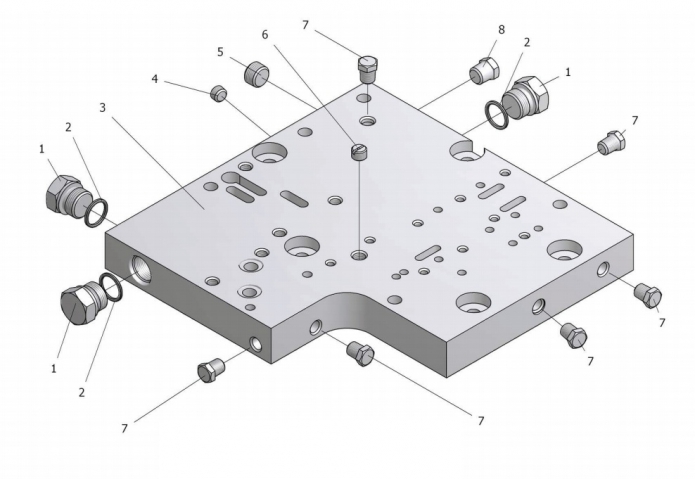 7
6
8
2
5
1
4
3
7
2
1
1
2
7
7
7
7
7