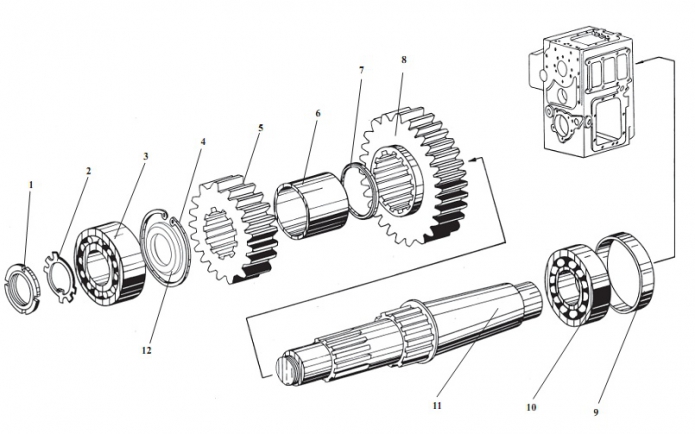 1
2
3
4
5
6
7
8
12
11
10
9