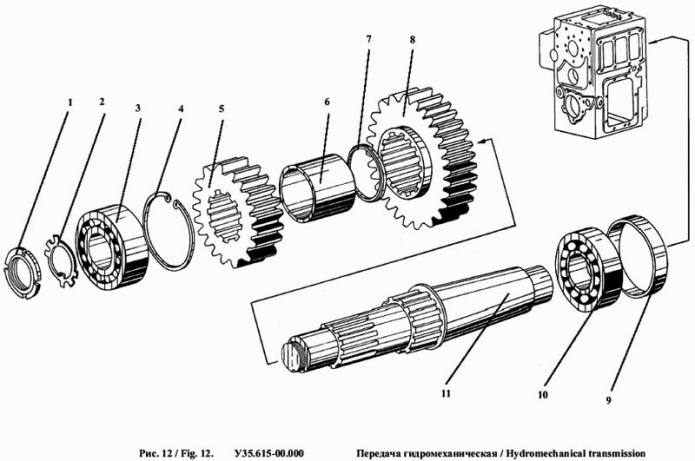 1
2
3
4
5
6
7
8
11
10
9

Рис. 12 / Fig. 12. У35.615-00.000 Передача гидромеханическая / Hydromechanical transmission