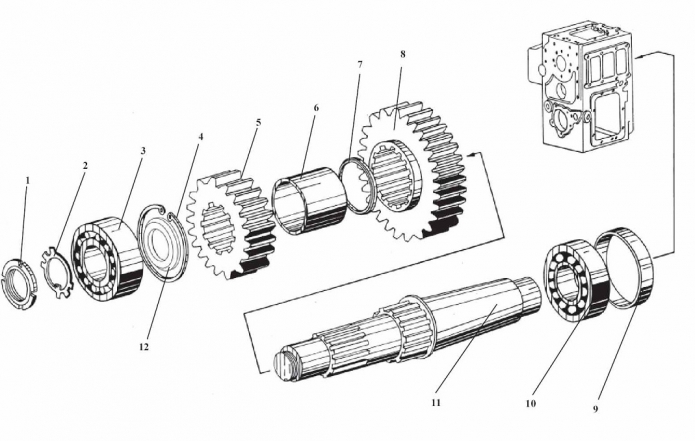 1
2
3
4
5
6
7
8
12
11
10
9