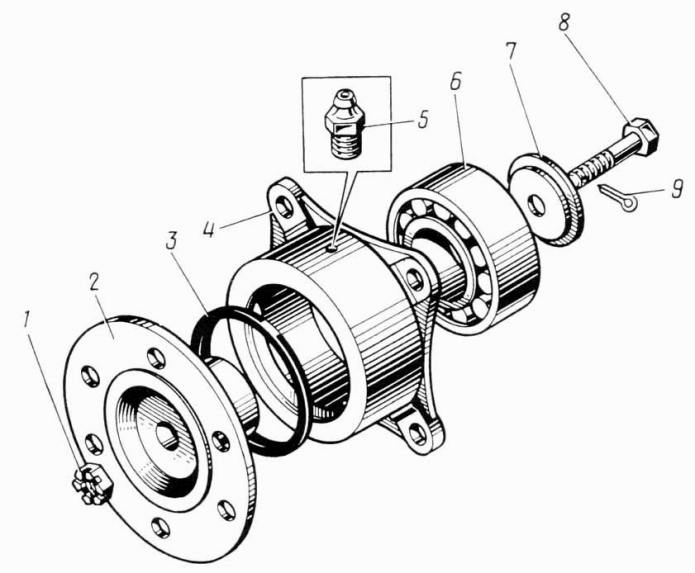 8
7
6
5
9
4
3
2
1