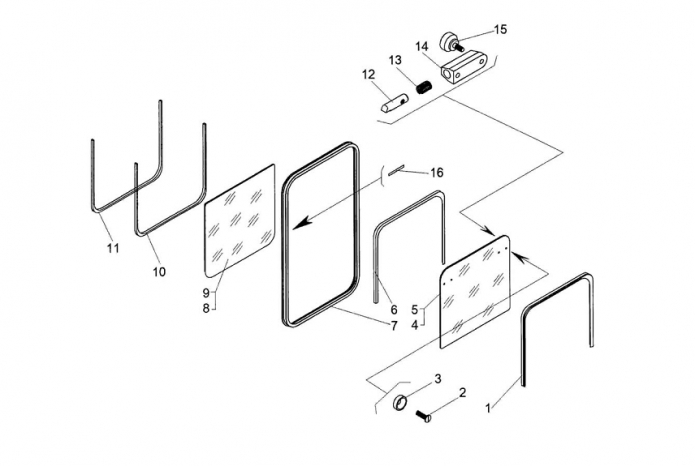 15
14
13
12
16
11
10
9
8
7
6
5
4
3
2
1