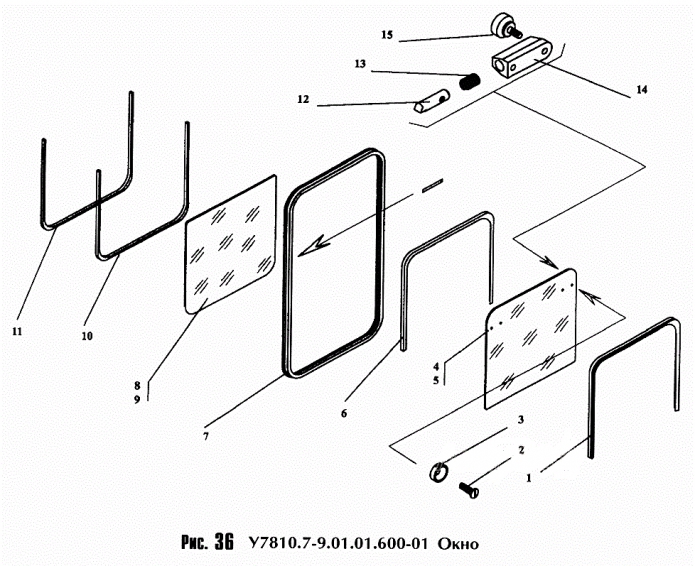 15
13
14
12
11
10
8
9
7
6
4
5
3
2
1

Рис. 36 У7810.7-9.01.01.600-01 Окно