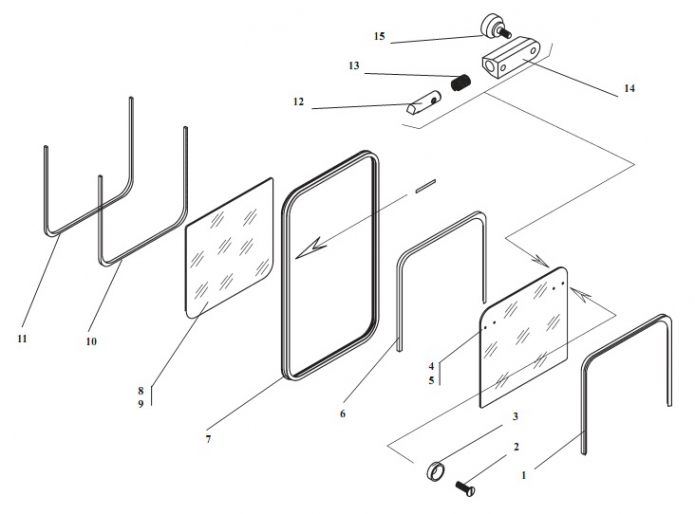 15
13
14
12
11
10
8
9
7
6
4
5
3
2
1