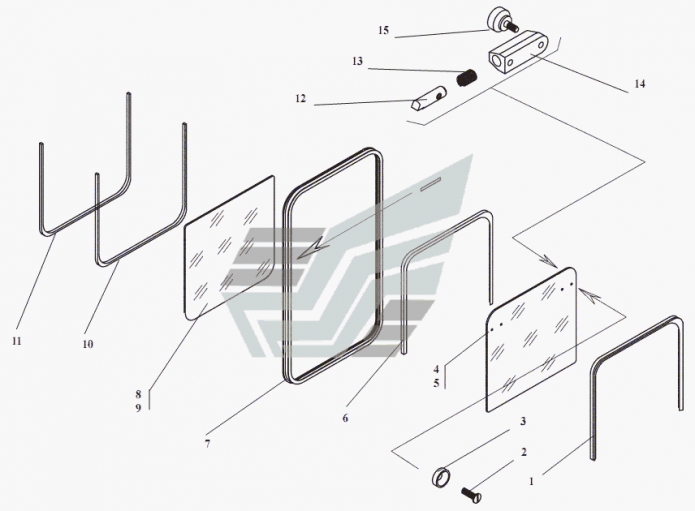 15
13
14
12
11
10
8
9
7
6
4
5
3
2
1