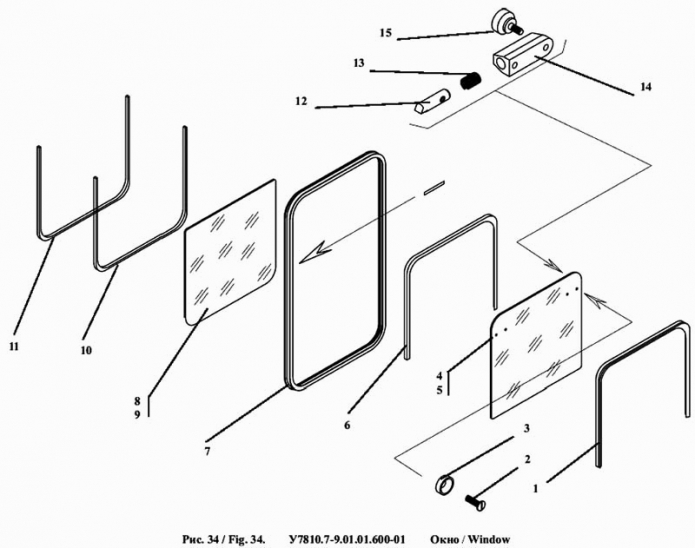 15
13
14
12
11
10
8
9
7
6
4
5
3
2
1

Рис. 34 / Fig. 34. У7810.7-9.01.01.600-01 Окно / Window