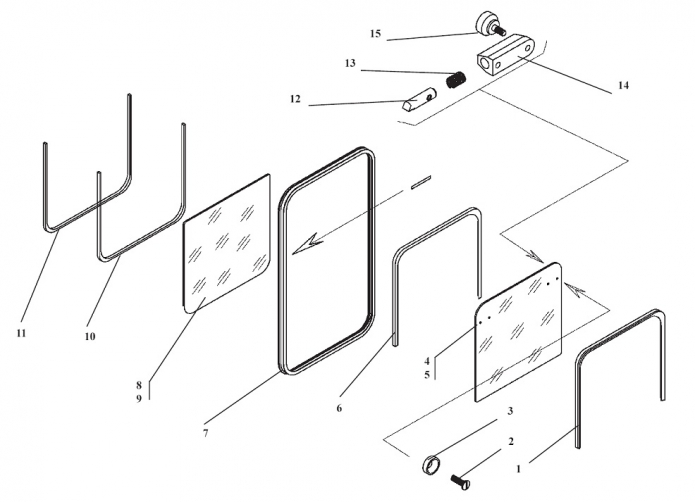 15
13
14
12
11
10
8
9
7
6
4
5
3
2
1