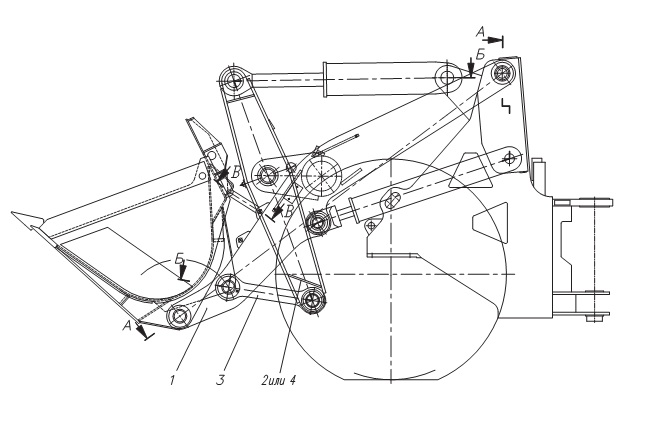 А
Б
В
В
Б
А
1
3
2или 4