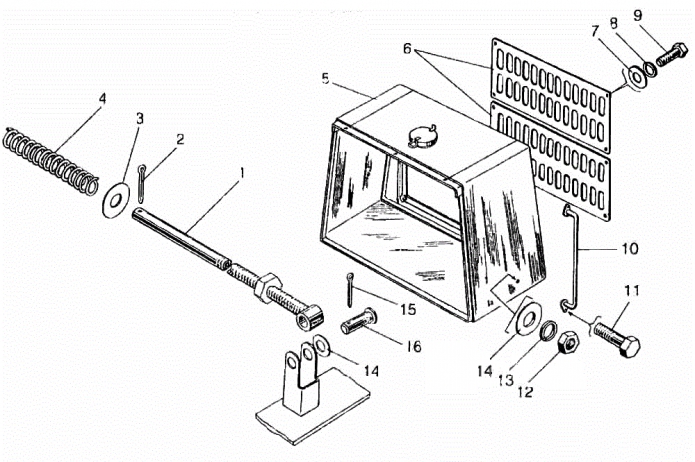 9
8
7
6
5
4
3
2
1
10
11
15
16
14
14
13
12