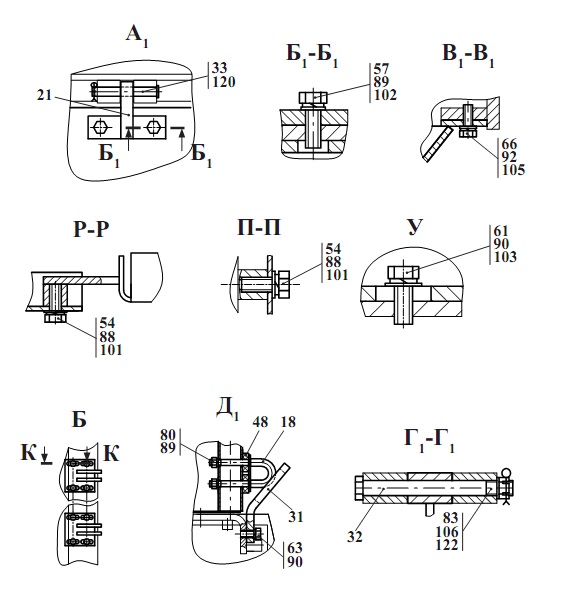 $А_1$

33
120

21

$Б_1$ $Б_1$

$Б_1$-$Б_1$

57
89
102

$В_1$-$В_1$

66
92
105

Р-Р

54
88
101

П-П

54
88
101

У

61
90
103

Б

К К

$Д_1$

80
89

48 18

31

63
90

$Г_1$-$Г_1$

32

83
106
122