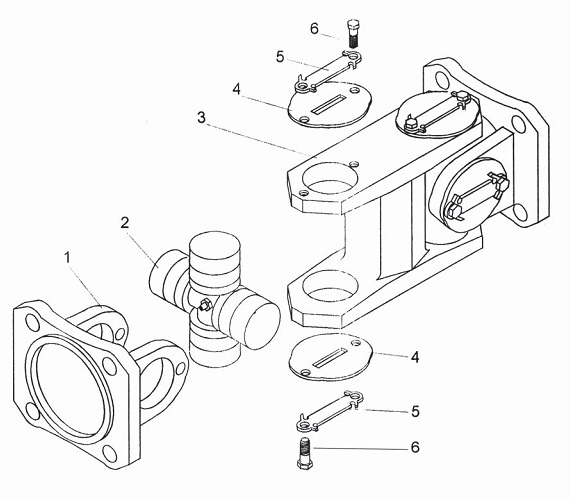 6
5
4
3
2
1
4
5
6