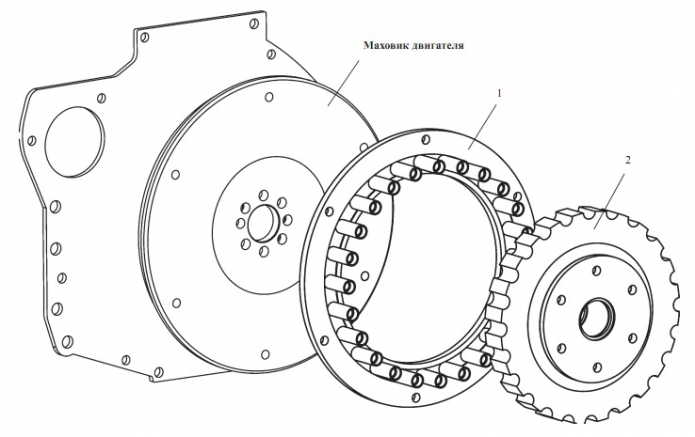 Маховик двигателя

1

2