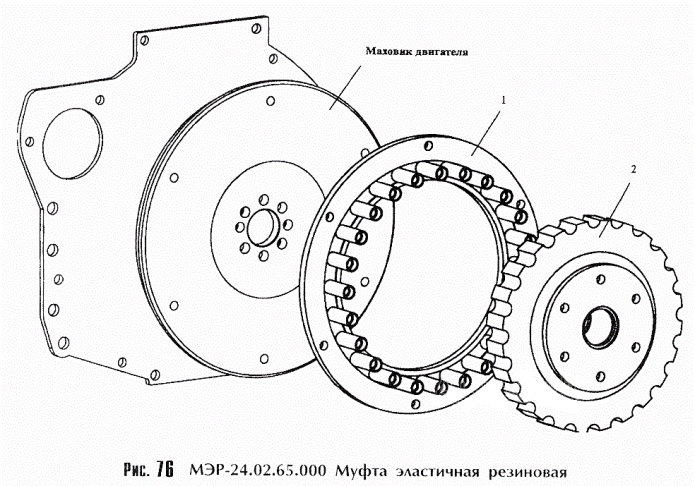 Маховик двигателя

1

2

Рис. 76 МЭР-24.02.65.000 Муфта эластичная резиновая