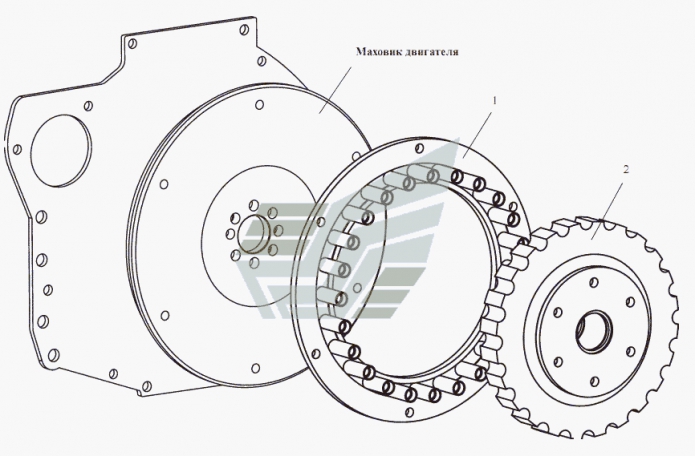 Маховик двигателя

1

2