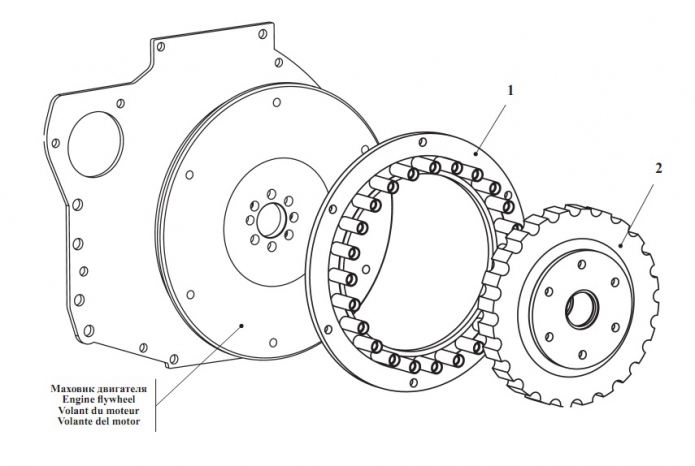 1

2

Маховик двигателя
Engine flywheel
Volant du moteur
Volante del motor