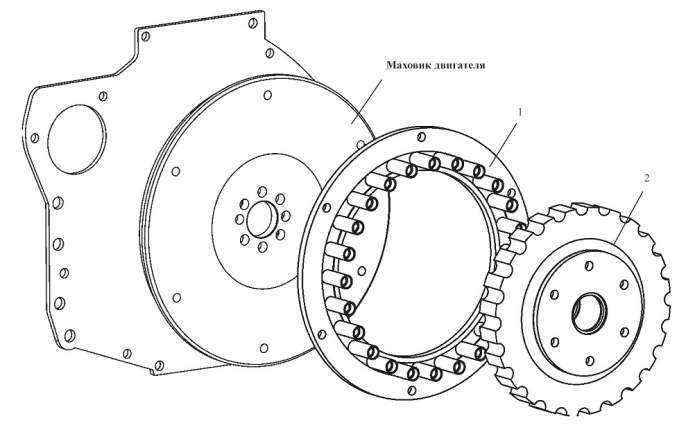 Маховик двигателя

1

2