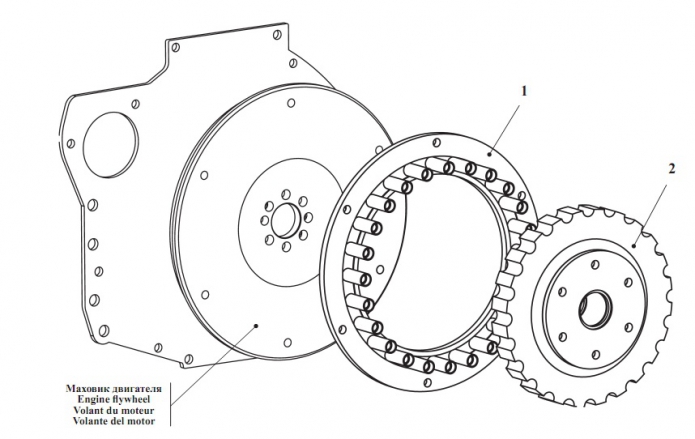 1

2

Маховик двигателя
Engine flywheel
Volant du moteur
Volante del motor