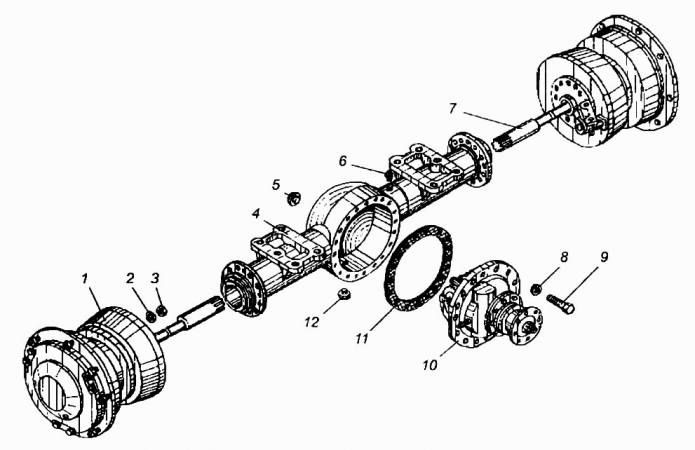 7
6
5
4
8
9
1
2
3
12
11
10