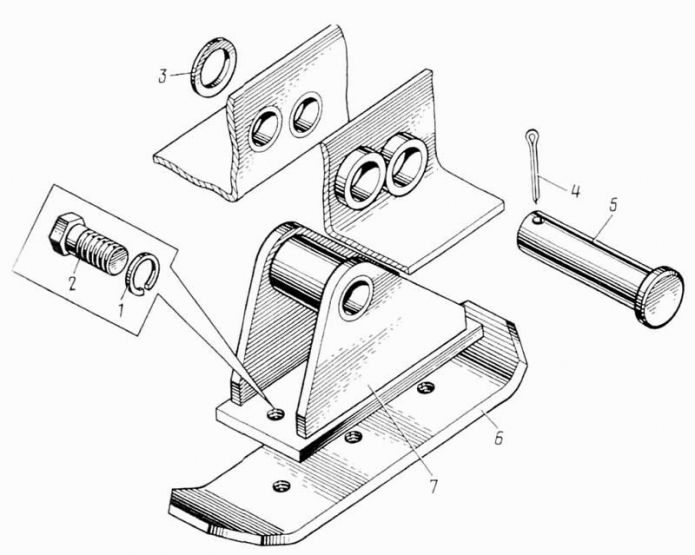 3
4
5
2
1
6
7