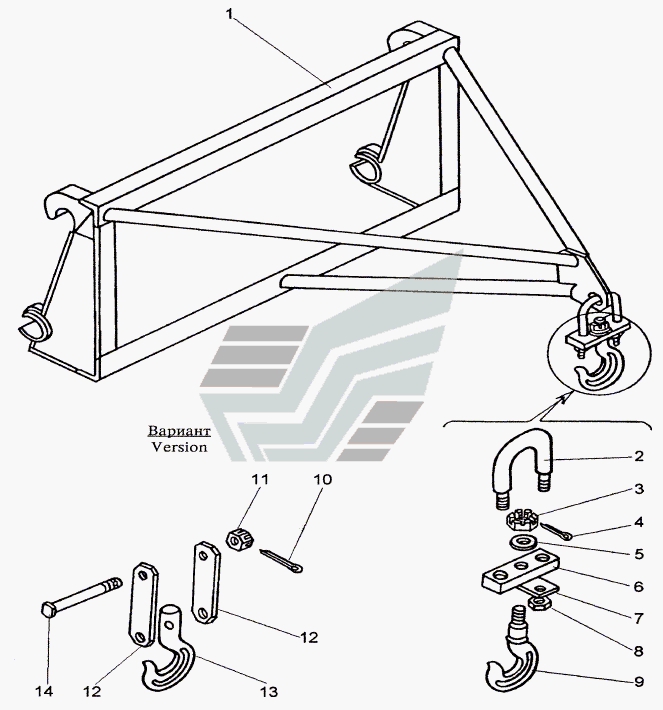 1

Вариант
Version

11
10
2
3
4
5
6
7
8
9
12
14
12
13