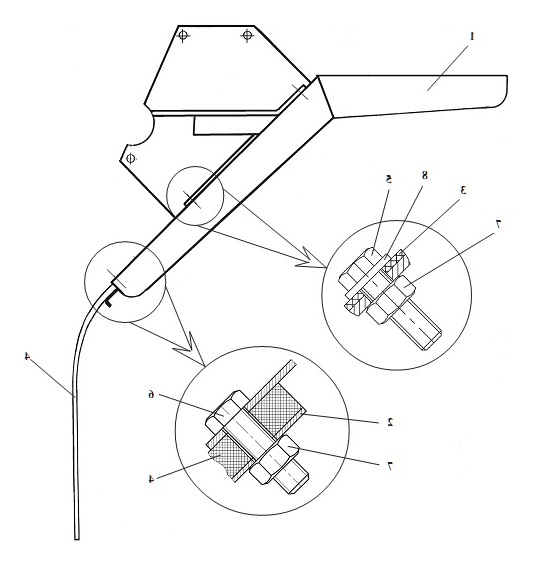 1
5
8
3
7
4
6
2
7
4