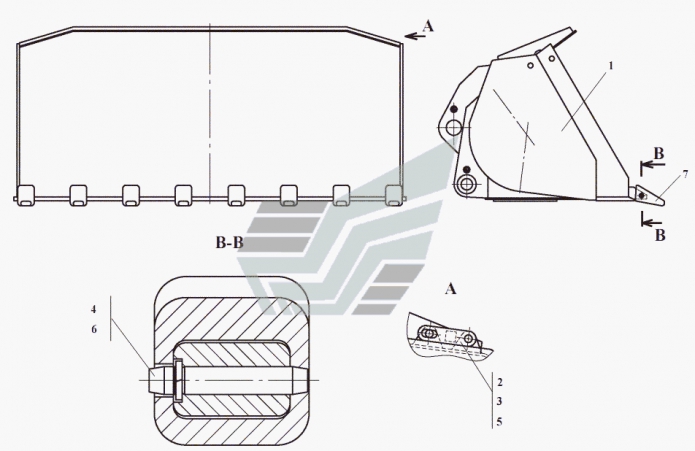 A

1

B

7

B

B-B

A

4
6

2
3
5