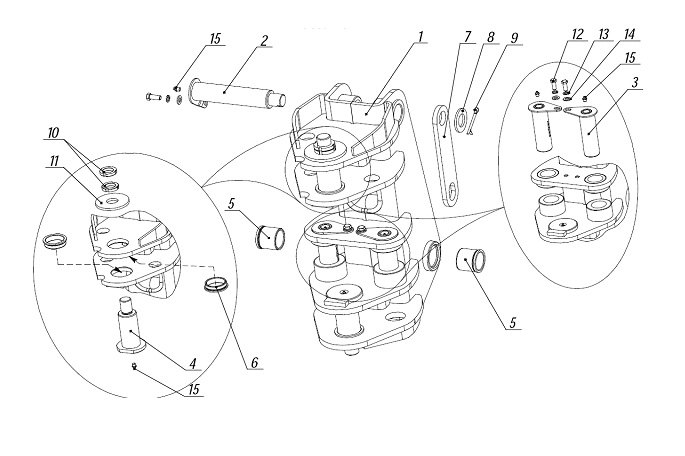 15
2
1
7
8
9
12
13
14
15
3
10
11
5
5
4
6
15