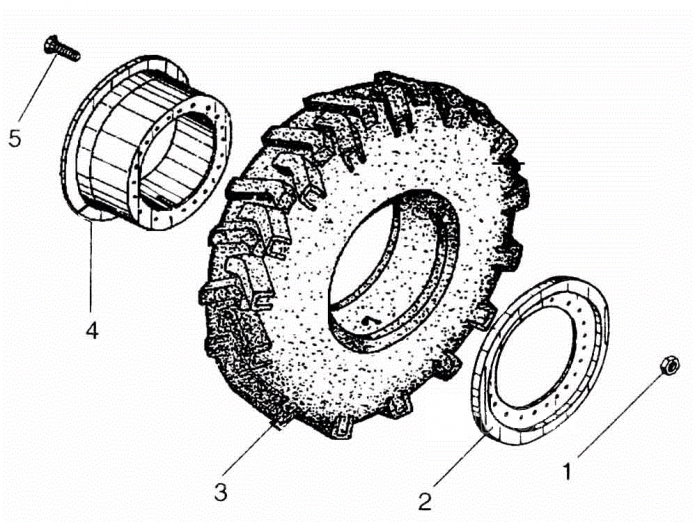 5
4
3
2
1