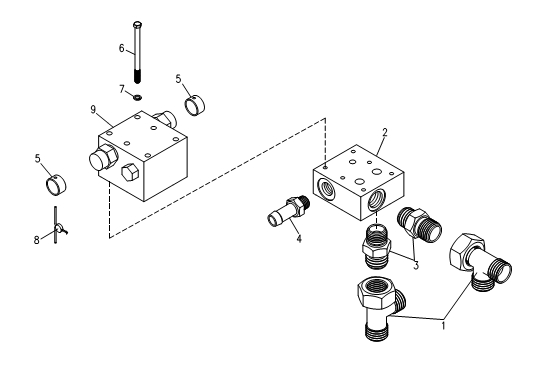 6
7
5
9
5
8
2
4
3
1