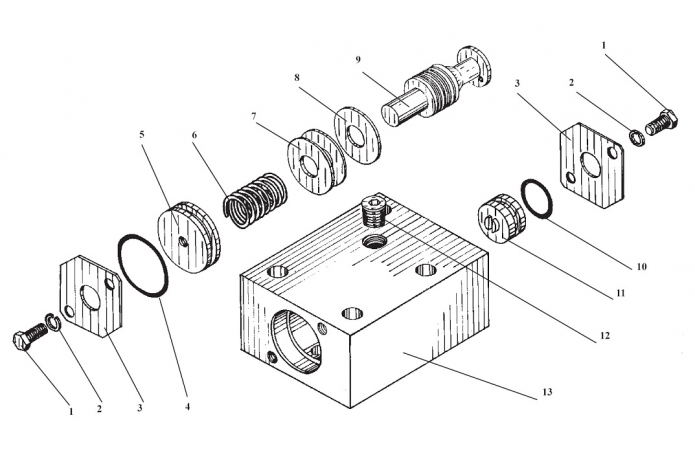 1
2
3
9
8
7
6
5
10
11
12
13
1
2
3
4