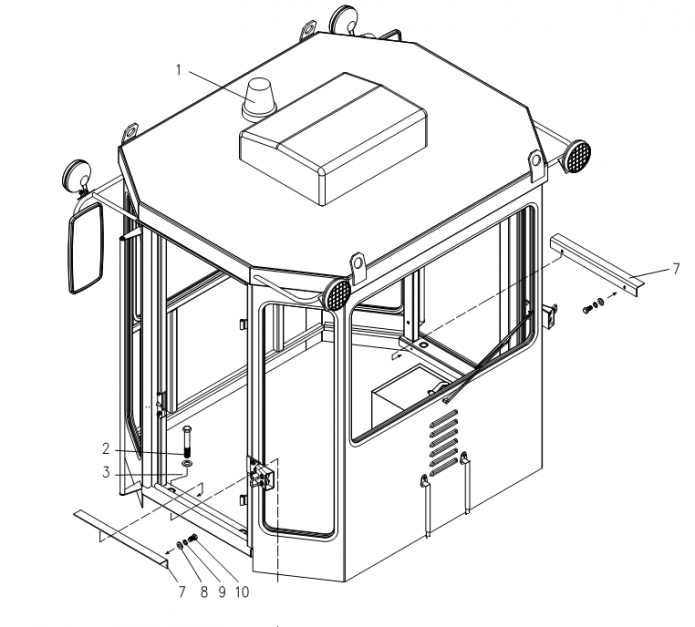 1
7
2
3
7 8 9 10