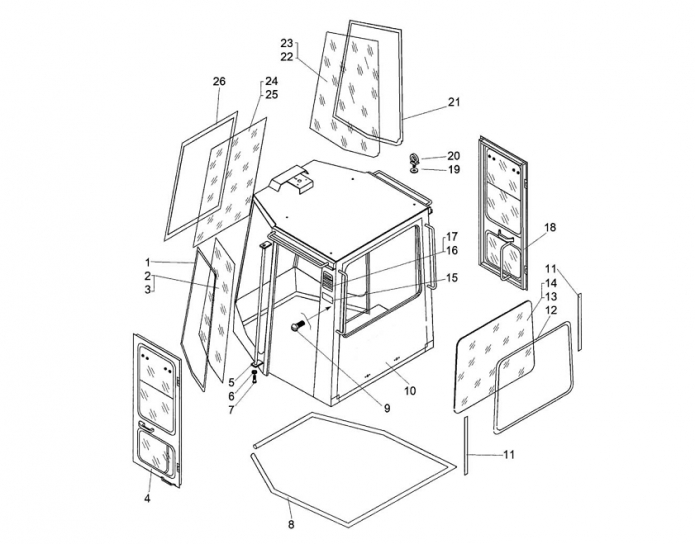 23
22
26
24
25
21
20
19
18
17
16
15
1
2
3
11
14
13
12
5
6
7
9
10
4
11
8