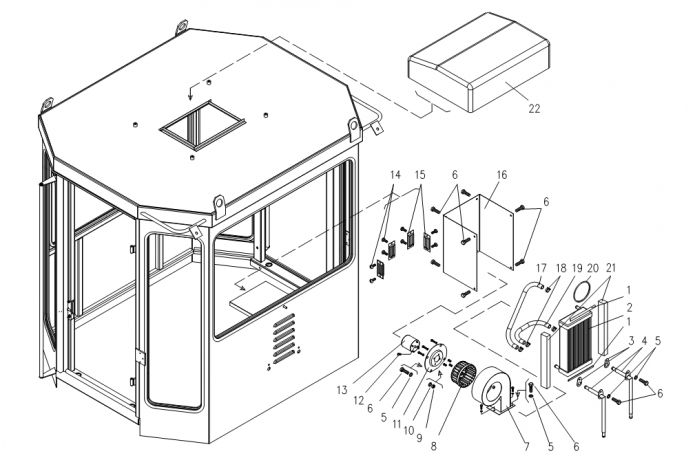 22
14
15
6
16
6
17
18
19
20
21
1
2
1
3
4
5
6
13
12
6
5
11
10
9
8
7
5
6