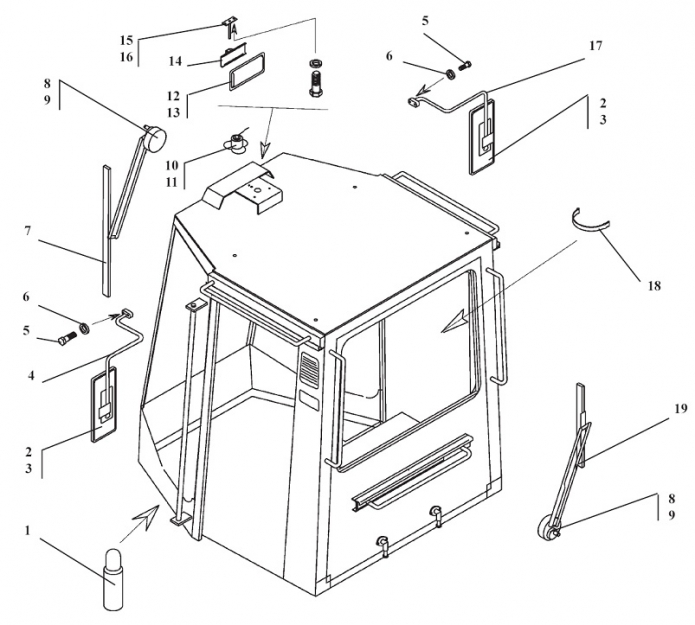 15
16
14
12
13
8
9
10
11
5
6
17
2
3
7
18
6
5
4
2
3
19
8
9
1