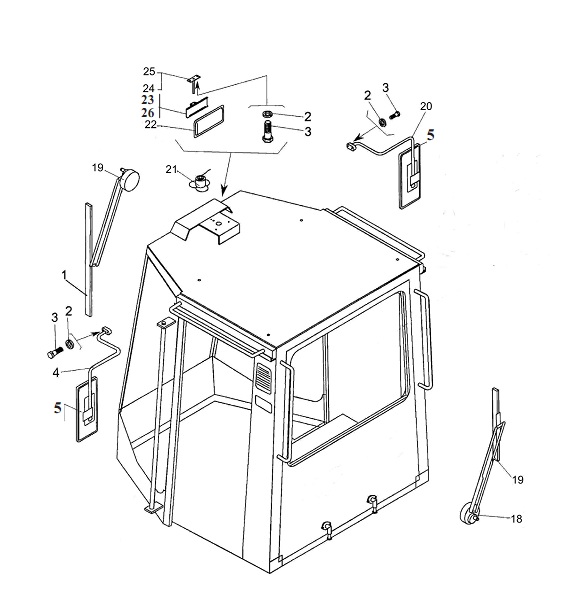 25
24
23
26
22
2
3
2
3
20
5
19
21
1
3
2
4
5
19
18